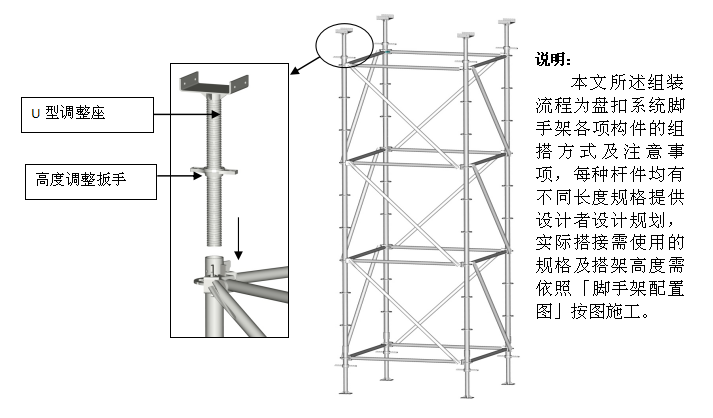 U 型调整座

高度调整扳手

说明：

本文所述组装流程为盘扣系统脚手架各项构件的组搭方式及注意事项，每种杆件均有不同长度规格提供设计者设计规划，实际搭接需使用的规格及搭架高度需依照「脚手架配置图」按图施工。